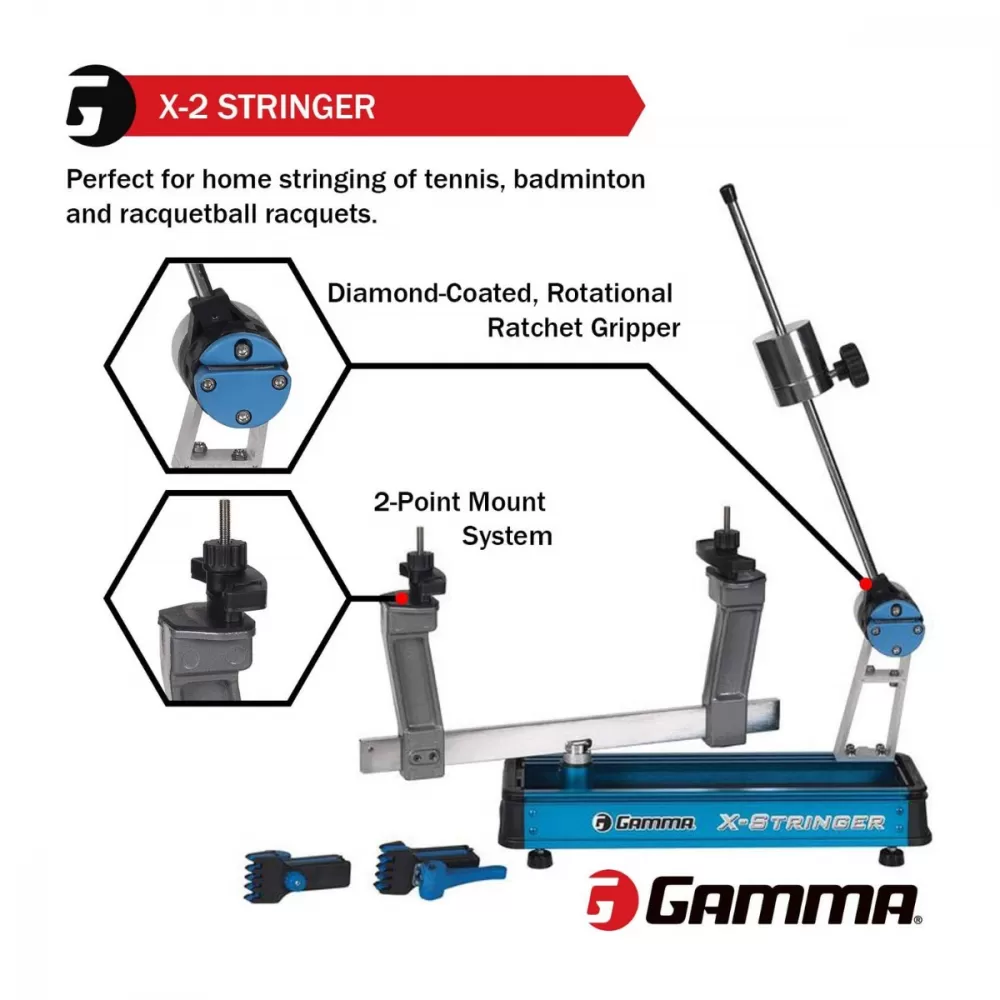 X-2 STRINGER

Perfect for home stringing of tennis, badminton and racquetball racquets.

Diamond-Coated, Rotational Ratchet Gripper

2-Point Mount System

GAMMA X-STRINGER

GAMMA®